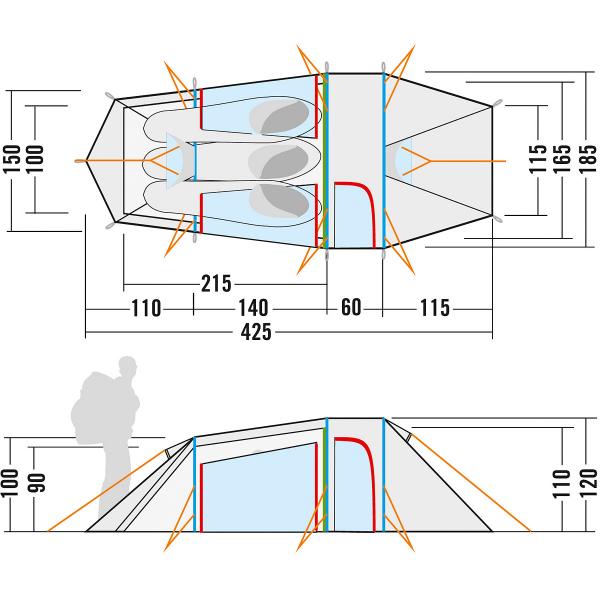 150
100
115
165
185
215
110
140
60
115
425
100
90
110
120